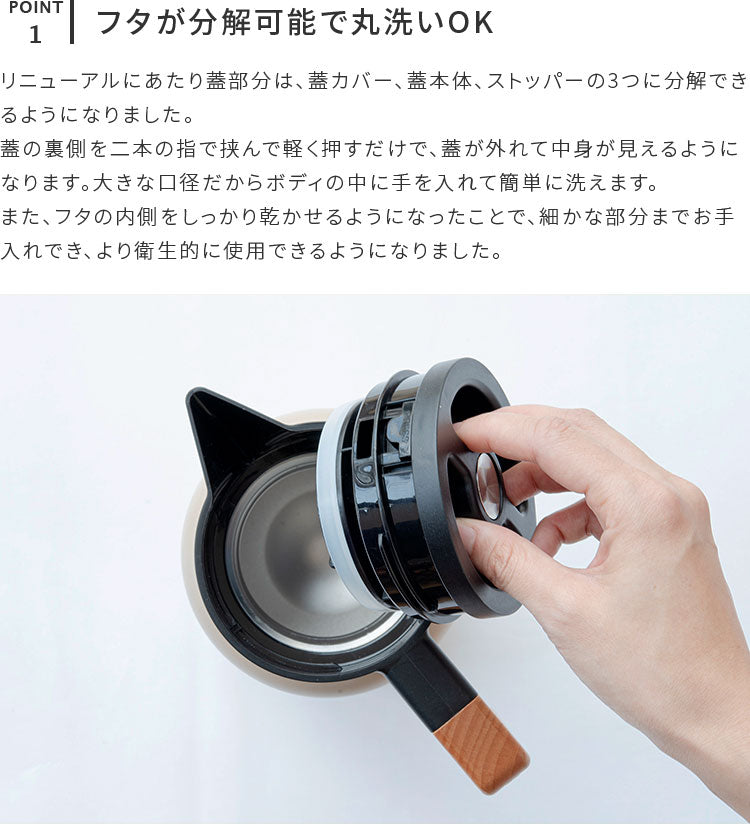 POINT 1 フタが分解可能で丸洗いOK

リニューアルにあたり蓋部分は、蓋カバー、蓋本体、ストッパーの3つに分解できるようになりました。
蓋の裏側を二本の指で挟んで軽く押すだけで、蓋が外れて中身が見えるようになります。大きな口径だからボディの中に手を入れて簡単に洗えます。
また、フタの内側をしっかり乾かせるようになったことで、細かな部分までお手入れでき、より衛生的に使用できるようになりました。