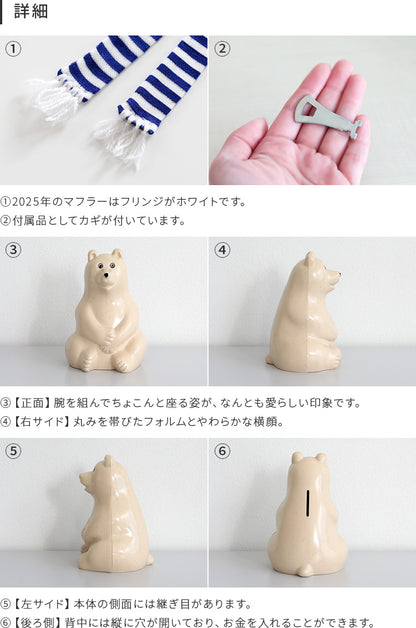 詳細

①

②

①2025年のマフラーはフリンジがホワイトです。
②付属品としてカギが付いています。

③

④

③【正面】腕を組んでちょこんと座る姿が、なんとも愛らしい印象です。
④【右サイド】丸みを帯びたフォルムとやわらかな横顔。

⑤

⑥

⑤【左サイド】本体の側面には継ぎ目があります。
⑥【後ろ側】背中には縦に穴が開いており、お金を入れることができます。