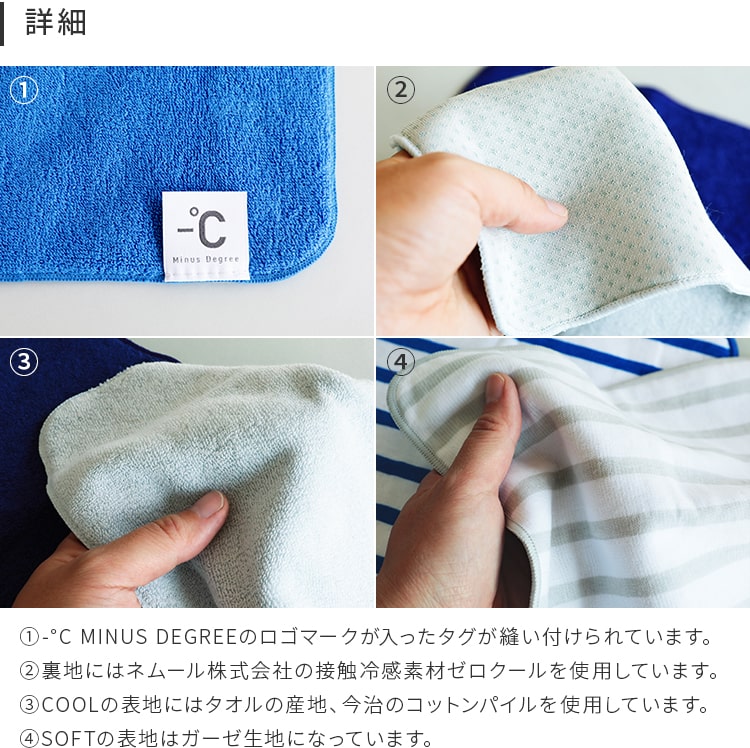 詳細

①

-°C
Minus Degree

②

③

④

①-°C MINUS DEGREEのロゴマークが入ったタグが縫い付けられています。
②裏地にはネムール株式会社の接触冷感素材ゼロクールを使用しています。
③COOLの表地にはタオルの産地、今治のコットンパイルを使用しています。
④SOFTの表地はガーゼ生地になっています。