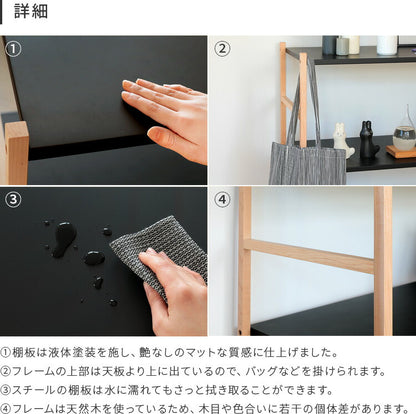 詳細

①

②

③

④

①棚板は液体塗装を施し、艶なしのマットな質感に仕上げました。
②フレームの上部は天板より上に出ているので、バッグなどを掛けられます。
③スチールの棚板は水に濡れてもさっと拭き取ることができます。
④フレームは天然木を使っているため、木目や色合いに若干の個体差があります。