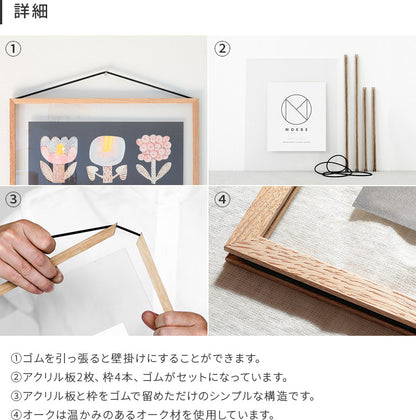 詳細

①

②

MOEBE

③

④

①ゴムを引っ張ると壁掛けにすることができます。

②アクリル板2枚、枠4本、ゴムがセットになっています。

③アクリル板と枠をゴムで留めただけのシンプルな構造です。

④オークは温かみのあるオーク材を使用しています。