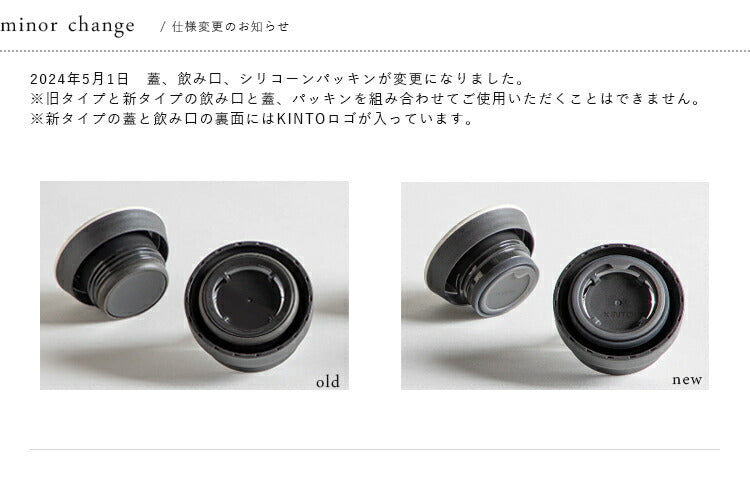 minor change / 仕様変更のお知らせ

2024年5月1日　蓋、飲み口、シリコーンパッキンが変更になりました。
※旧タイプと新タイプの飲み口と蓋、パッキンを組み合わせてご使用いただくことはできません。
※新タイプの蓋と飲み口の裏面にはKINTOロゴが入っています。

old

KINTO

new