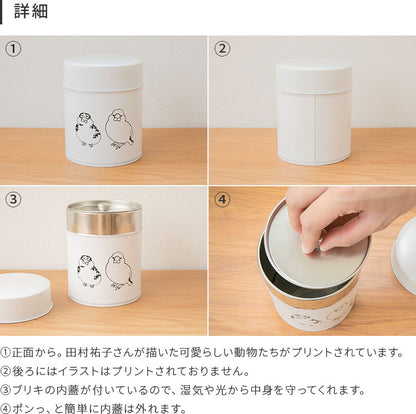 詳細

①

②

③

④

①正面から。田村祐子さんが描いた可愛らしい動物たちがプリントされています。
②後ろにはイラストはプリントされておりません。
③ブリキの内蓋が付いているので、湿気や光から中身を守ってくれます。
④ポンっ、と簡単に内蓋は外れます。