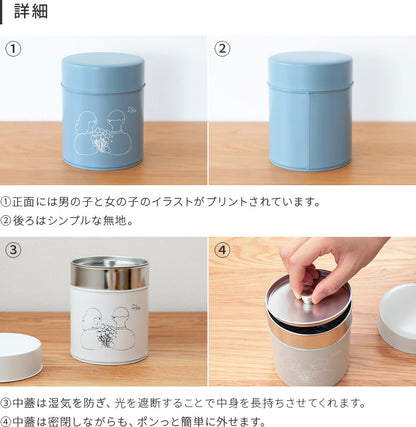 詳細

①

②

①正面には男の子と女の子のイラストがプリントされています。
②後ろはシンプルな無地。

③

④

③中蓋は湿気を防ぎ、光を遮断することで中身を長持ちさせてくれます。
④中蓋は密閉しながらも、ポンっと簡単に外せます。