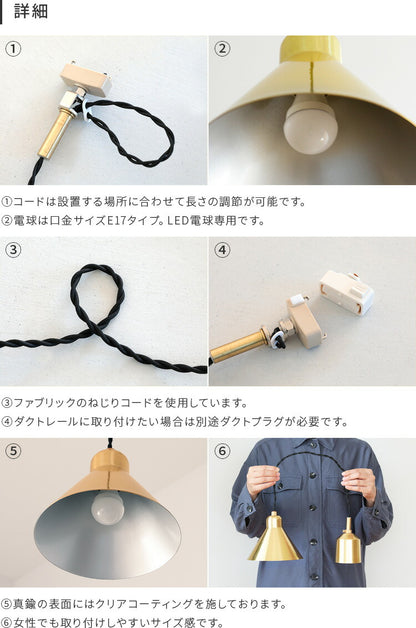 詳細

①

②

①コードは設置する場所に合わせて長さの調節が可能です。
②電球は口金サイズE17タイプ。LED電球専用です。

③

④

③ファブリックのねじりコードを使用しています。
④ダクトレールに取り付けたい場合は別途ダクトプラグが必要です。

⑤

⑥

⑤真鍮の表面にはクリアコーティングを施しております。
⑥女性でも取り付けしやすいサイズ感です。