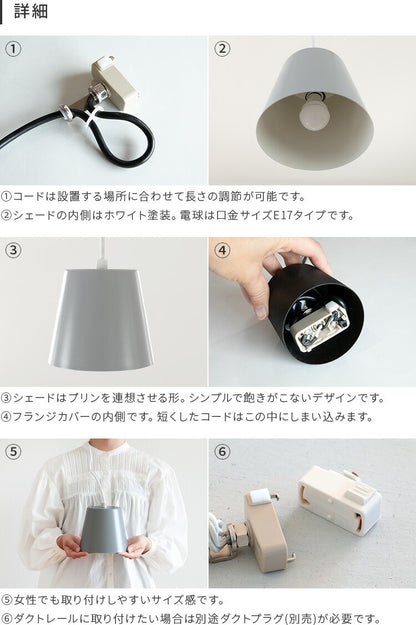 詳細

①

②

①コードは設置する場所に合わせて長さの調節が可能です。
②シェードの内側はホワイト塗装。電球は口金サイズE17タイプです。

③

④

③シェードはプリンを連想させる形。シンプルで飽きがこないデザインです。
④フランジカバーの内側です。短くしたコードはこの中にしまい込みます。

⑤

⑥

⑤女性でも取り付けしやすいサイズ感です。
⑥ダクトレールに取り付けたい場合は別途ダクトプラグ(別売)が必要です。