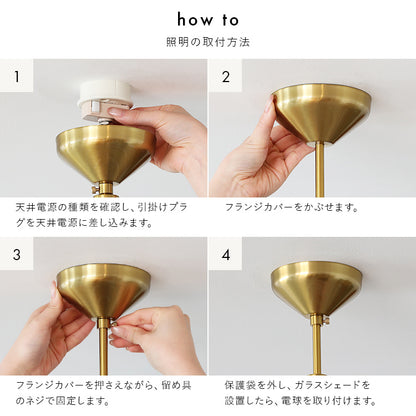 how to

照明の取付方法

1

天井電源の種類を確認し、引掛けプラグを天井電源に差し込みます。

2

フランジカバーをかぶせます。

3

フランジカバーを押さえながら、留め具のネジで固定します。

4

保護袋を外し、ガラスシェードを設置したら、電球を取り付けます。