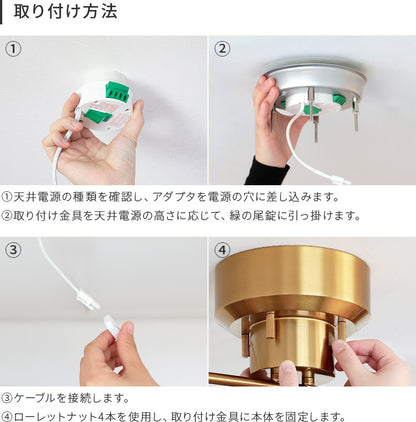 取り付け方法

①

②

①天井電源の種類を確認し、アダプタを電源の穴に差し込みます。

②取り付け金具を天井電源の高さに応じて、緑の尾錠に引っ掛けます。

③

④

③ケーブルを接続します。

④ローレットナット4本を使用し、取り付け金具に本体を固定します。