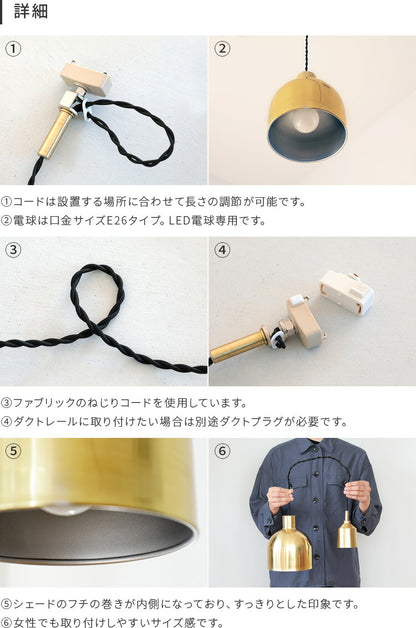 詳細

①

②

①コードは設置する場所に合わせて長さの調節が可能です。
②電球は口金サイズE26タイプ。LED電球専用です。

③

④

③ファブリックのねじりコードを使用しています。
④ダクトレールに取り付けたい場合は別途ダクトプラグが必要です。

⑤

⑥

⑤シェードのフチの巻きが内側になっており、すっきりとした印象です。
⑥女性でも取り付けしやすいサイズ感です。