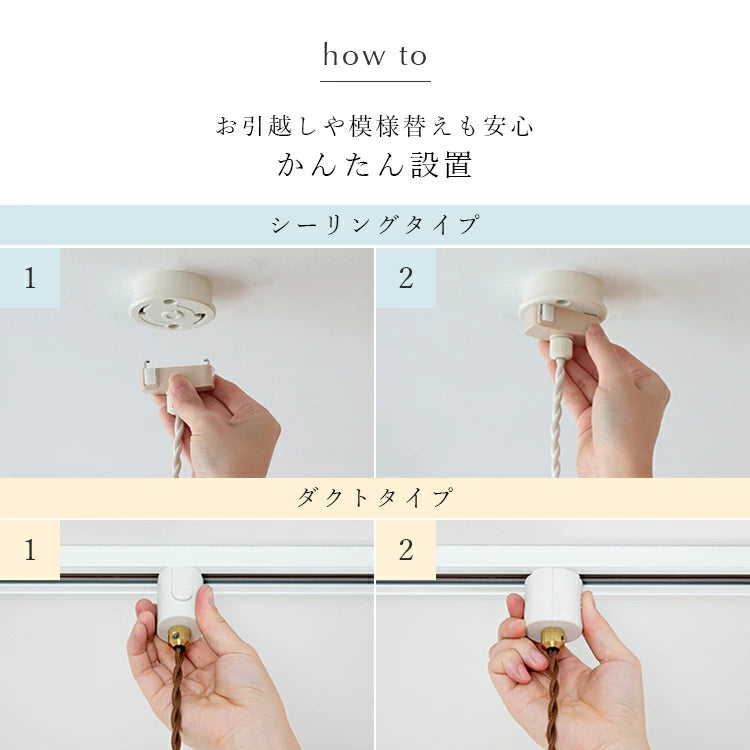 how to

お引越しや模様替えも安心
かんたん設置

シーリングタイプ

1

2

ダクトタイプ

1

2