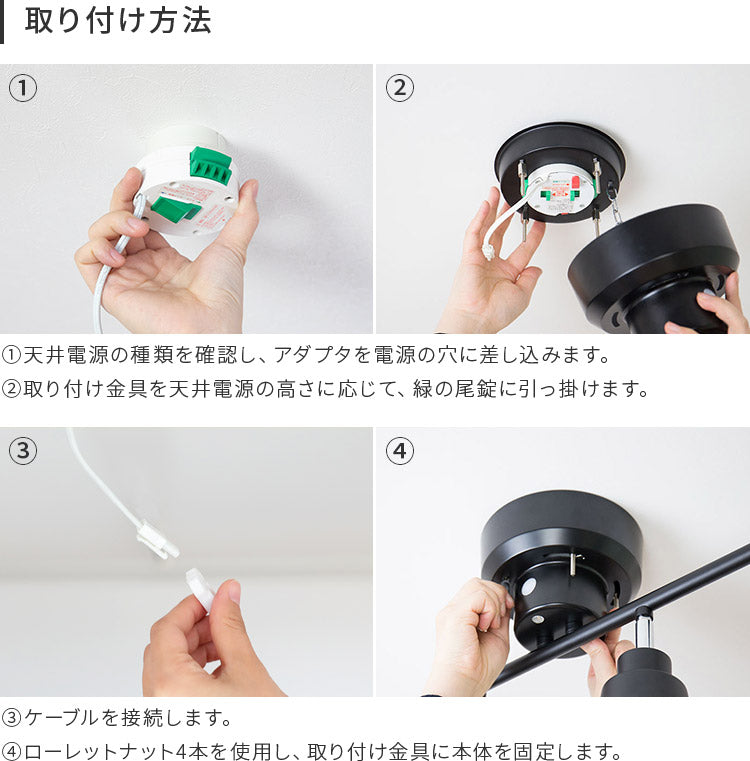 取り付け方法

①

②

①天井電源の種類を確認し、アダプタを電源の穴に差し込みます。

②取り付け金具を天井電源の高さに応じて、緑の尾錠に引っ掛けます。

③

④

③ケーブルを接続します。

④ローレットナット4本を使用し、取り付け金具に本体を固定します。