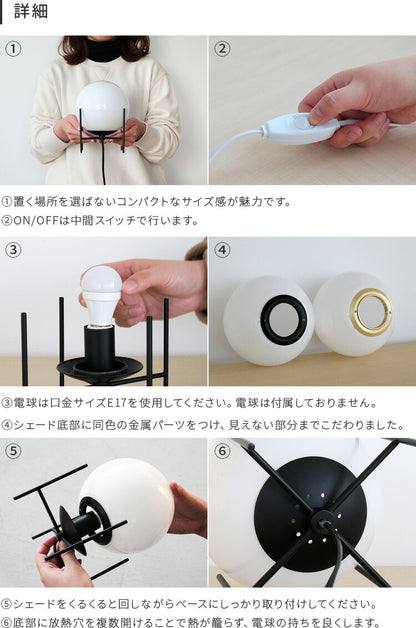 詳細

①

②

①置く場所を選ばないコンパクトなサイズ感が魅力です。
②ON/OFFは中間スイッチで行います。

③

④

③電球は口金サイズE17を使用してください。電球は付属しておりません。
④シェード底部に同色の金属パーツをつけ、見えない部分までこだわりました。

⑤

⑥

⑤シェードをくるくると回しながらベースにしっかり取り付けしてください。
⑥底部に放熱穴を複数開けることで熱が籠らず、電球の持ちを良くします。