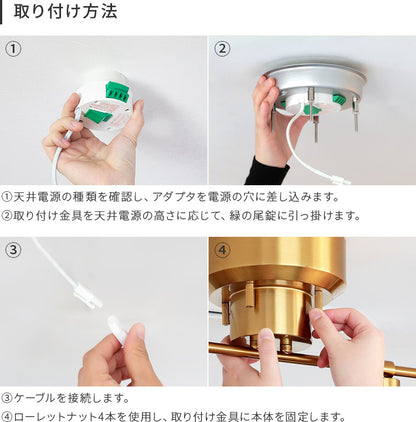 取り付け方法

①

②

①天井電源の種類を確認し、アダプタを電源の穴に差し込みます。
②取り付け金具を天井電源の高さに応じて、緑の尾錠に引っ掛けます。

③

④

③ケーブルを接続します。
④ローレットナット4本を使用し、取り付け金具に本体を固定します。