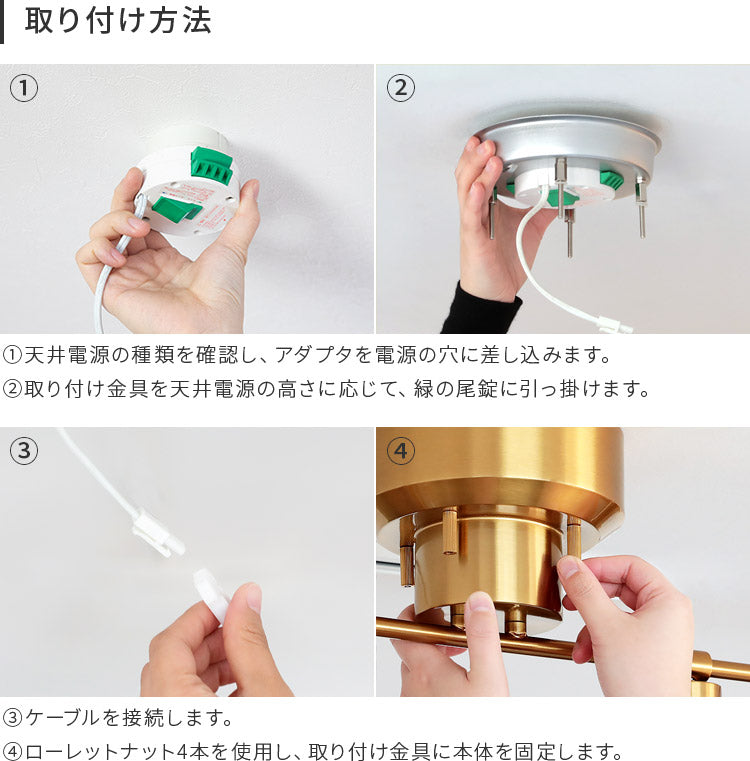 取り付け方法

①

②

①天井電源の種類を確認し、アダプタを電源の穴に差し込みます。
②取り付け金具を天井電源の高さに応じて、緑の尾錠に引っ掛けます。

③

④

③ケーブルを接続します。
④ローレットナット4本を使用し、取り付け金具に本体を固定します。