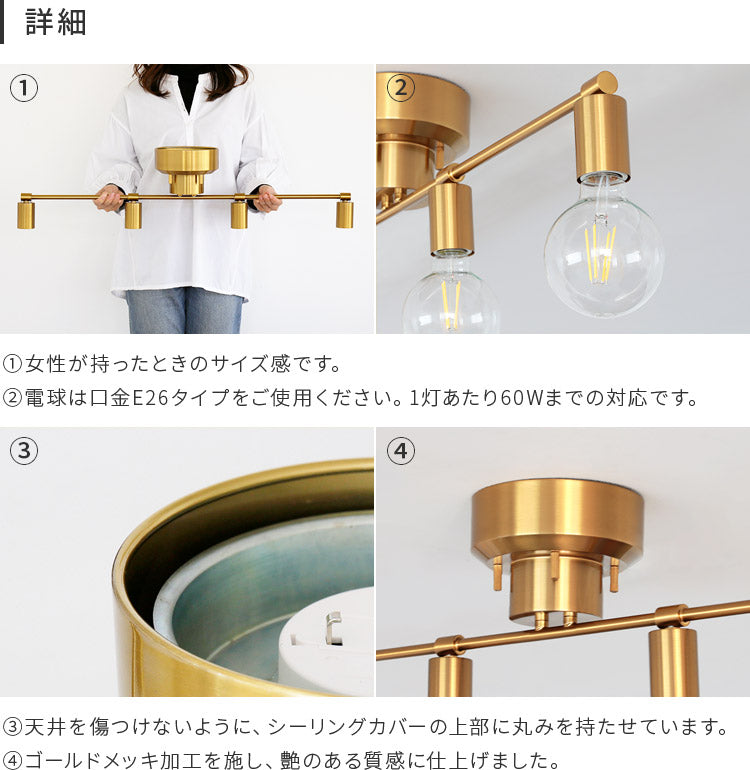 詳細

①

②

①女性が持ったときのサイズ感です。
②電球は口金E26タイプをご使用ください。1灯あたり60Wまでの対応です。

③

④

③天井を傷つけないように、シーリングカバーの上部に丸みを持たせています。
④ゴールドメッキ加工を施し、艶のある質感に仕上げました。