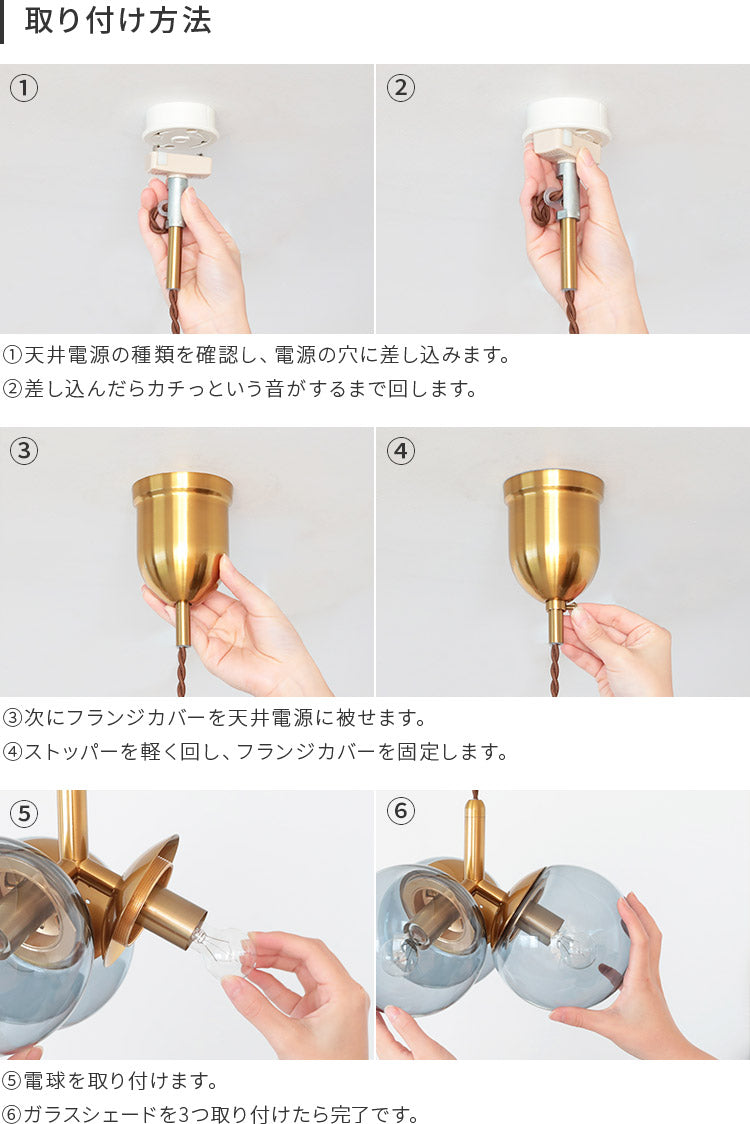 取り付け方法

①

②

①天井電源の種類を確認し、電源の穴に差し込みます。
②差し込んだらカチっという音がするまで回します。

③

④

③次にフランジカバーを天井電源に被せます。
④ストッパーを軽く回し、フランジカバーを固定します。

⑤

⑥

⑤電球を取り付けます。
⑥ガラスシェードを3つ取り付けたら完了です。