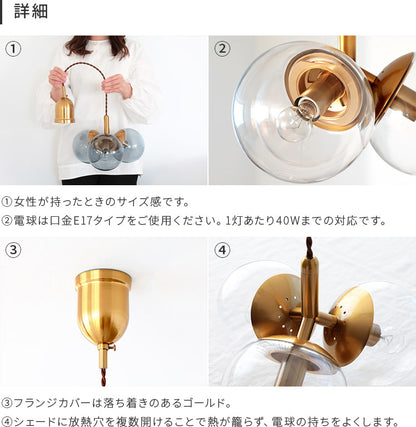 詳細

①

②

①女性が持ったときのサイズ感です。
②電球は口金E17タイプをご使用ください。1灯あたり40Wまでの対応です。

③

④

③フランジカバーは落ち着きのあるゴールド。
④シェードに放熱穴を複数開けることで熱が籠らず、電球の持ちをよくします。