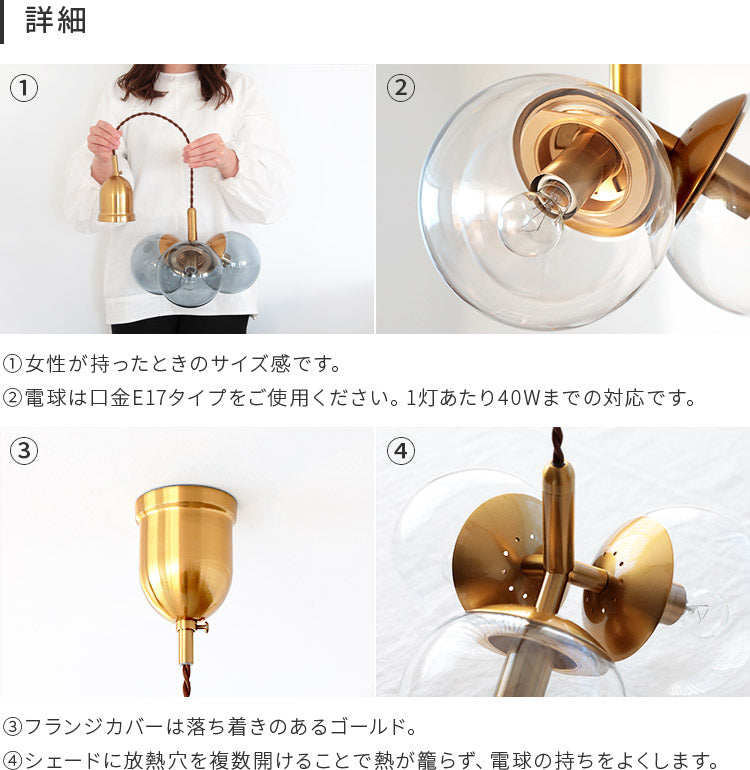 詳細

①

②

①女性が持ったときのサイズ感です。
②電球は口金E17タイプをご使用ください。1灯あたり40Wまでの対応です。

③

④

③フランジカバーは落ち着きのあるゴールド。
④シェードに放熱穴を複数開けることで熱が籠らず、電球の持ちをよくします。