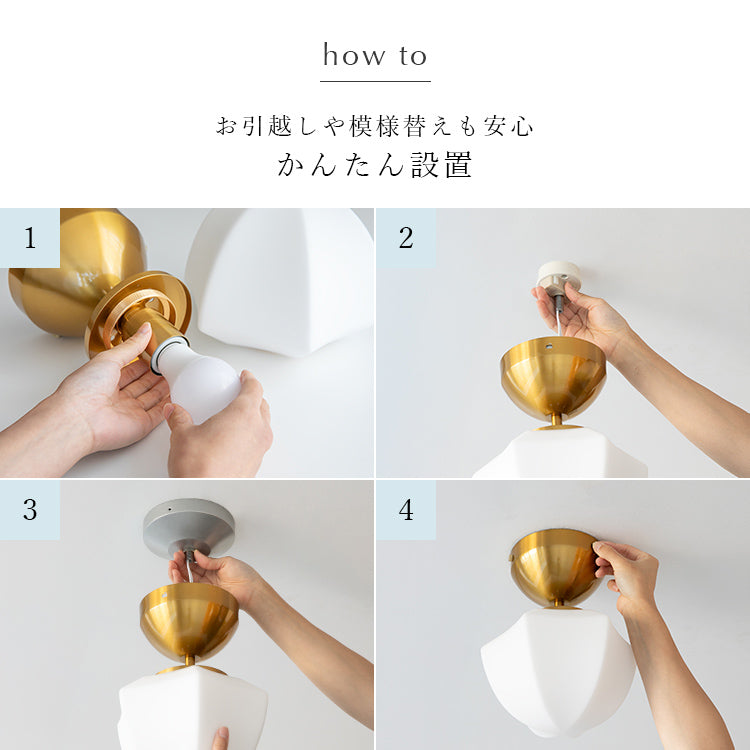 how to

お引越しや模様替えも安心
かんたん設置

1

2

3

4