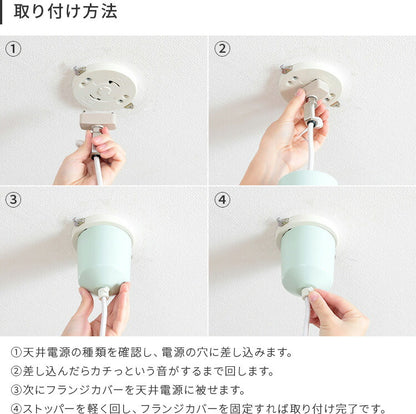 取り付け方法

①

②

③

④

①天井電源の種類を確認し、電源の穴に差し込みます。
②差し込んだらカチっという音がするまで回します。
③次にフランジカバーを天井電源に被せます。
④ストッパーを軽く回し、フランジカバーを固定すれば取り付け完了です。