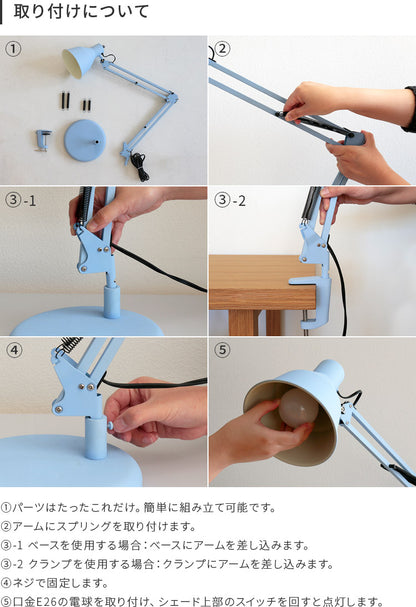 取り付けについて

①

②

③-1

③-2

④

⑤

①パーツはたったこれだけ。簡単に組み立て可能です。
②アームにスプリングを取り付けます。
③-1 ベースを使用する場合：ベースにアームを差し込みます。
③-2 クランプを使用する場合：クランプにアームを差し込みます。
④ネジで固定します。
⑤口金E26の電球を取り付け、シェード上部のスイッチを回すと点灯します。