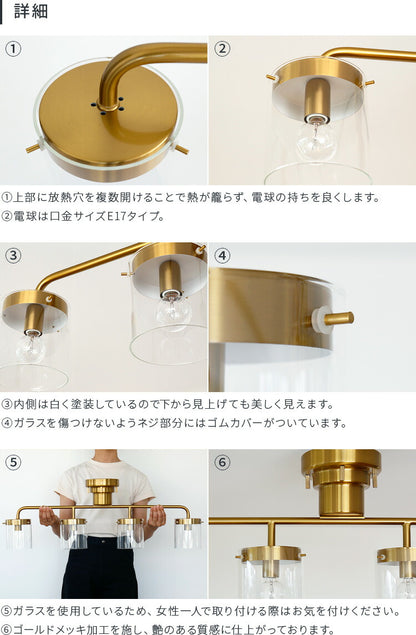 詳細

①

②

①上部に放熱穴を複数開けることで熱が籠らず、電球の持ちを良くします。
②電球は口金サイズE17タイプ。

③

④

③内側は白く塗装しているので下から見上げても美しく見えます。
④ガラスを傷つけないようネジ部分にはゴムカバーがついています。

⑤

⑥

⑤ガラスを使用しているため、女性一人で取り付ける際はお気を付けください。
⑥ゴールドメッキ加工を施し、艶のある質感に仕上がっております。