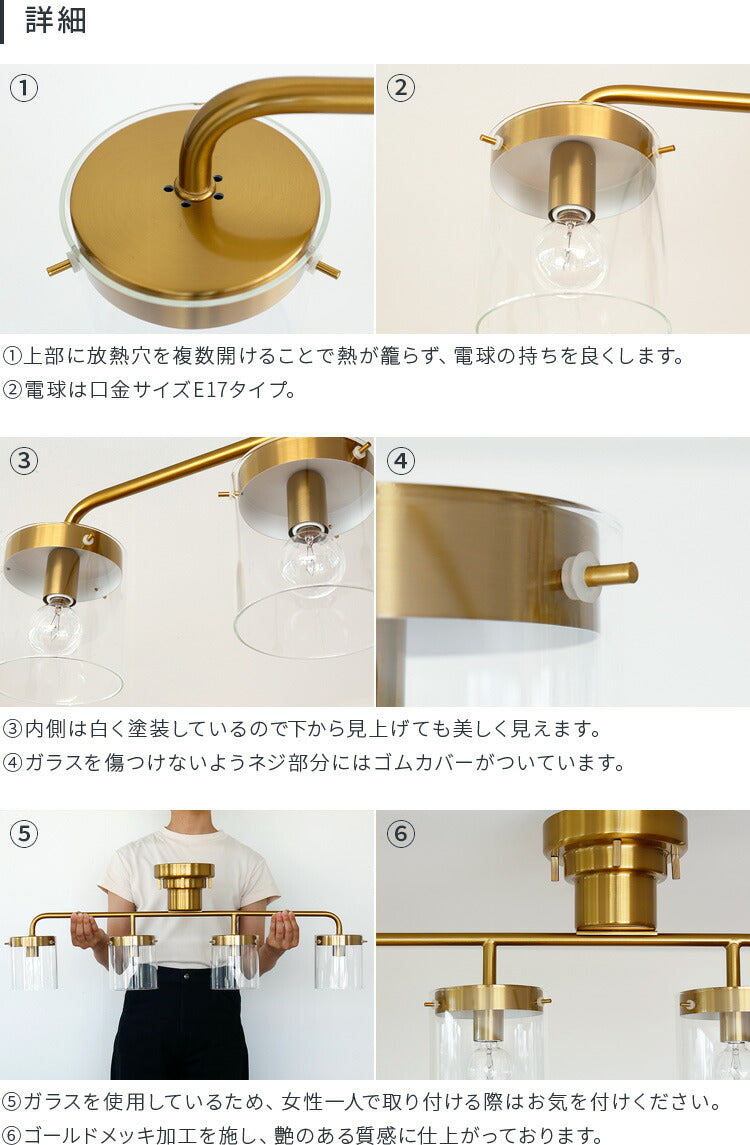 詳細

①

②

①上部に放熱穴を複数開けることで熱が籠らず、電球の持ちを良くします。
②電球は口金サイズE17タイプ。

③

④

③内側は白く塗装しているので下から見上げても美しく見えます。
④ガラスを傷つけないようネジ部分にはゴムカバーがついています。

⑤

⑥

⑤ガラスを使用しているため、女性一人で取り付ける際はお気を付けください。
⑥ゴールドメッキ加工を施し、艶のある質感に仕上がっております。