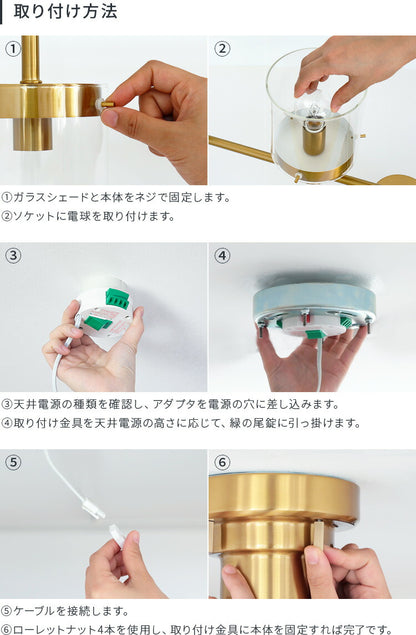 取り付け方法

①

②

①ガラスシェードと本体をネジで固定します。
②ソケットに電球を取り付けます。

③

④

③天井電源の種類を確認し、アダプタを電源の穴に差し込みます。
④取り付け金具を天井電源の高さに応じて、緑の尾錠に引っ掛けます。

⑤

⑥

⑤ケーブルを接続します。
⑥ローレットナット4本を使用し、取り付け金具に本体を固定すれば完了です。