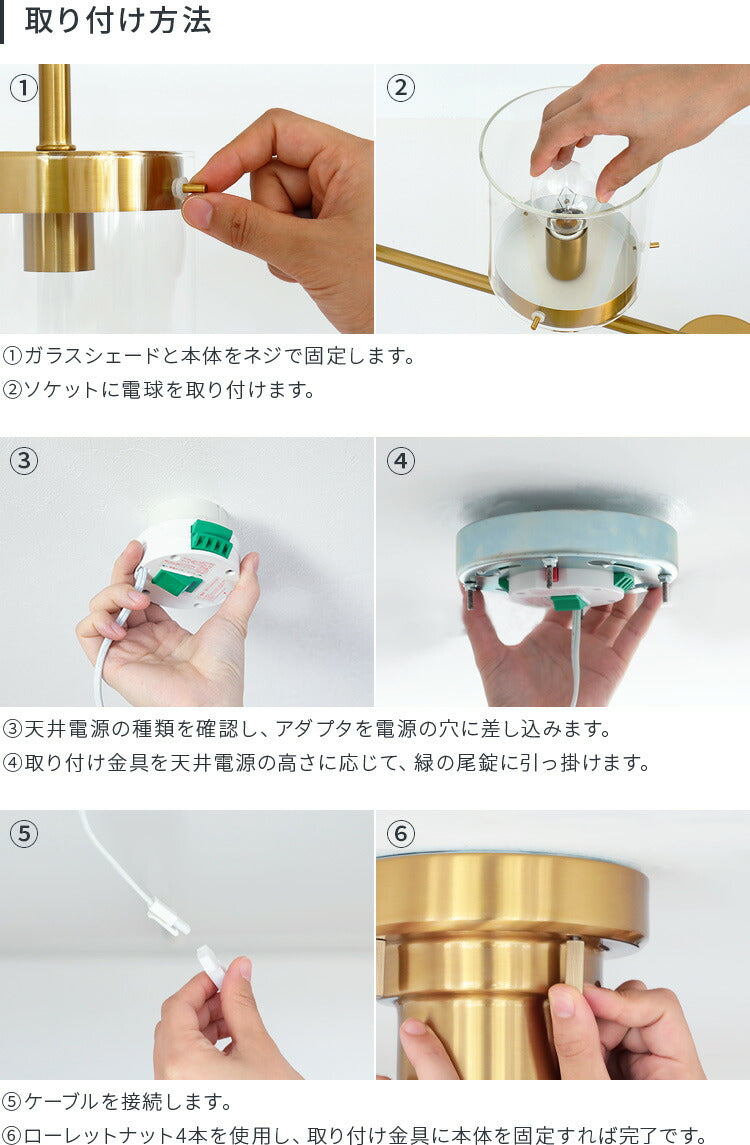 取り付け方法

①

②

①ガラスシェードと本体をネジで固定します。
②ソケットに電球を取り付けます。

③

④

③天井電源の種類を確認し、アダプタを電源の穴に差し込みます。
④取り付け金具を天井電源の高さに応じて、緑の尾錠に引っ掛けます。

⑤

⑥

⑤ケーブルを接続します。
⑥ローレットナット4本を使用し、取り付け金具に本体を固定すれば完了です。