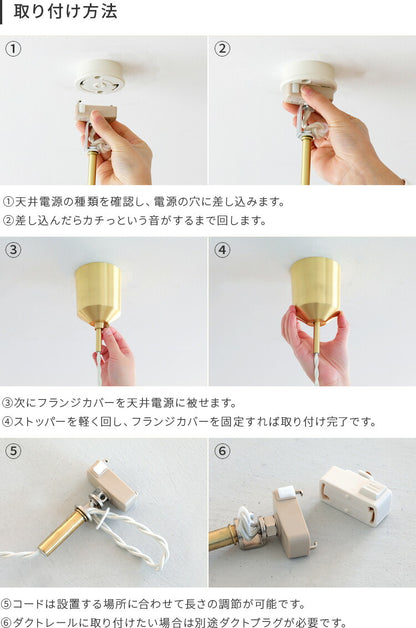 取り付け方法

①

②

①天井電源の種類を確認し、電源の穴に差し込みます。
②差し込んだらカチっという音がするまで回します。

③

④

③次にフランジカバーを天井電源に被せます。
④ストッパーを軽く回し、フランジカバーを固定すれば取り付け完了です。

⑤

⑥

⑤コードは設置する場所に合わせて長さの調節が可能です。
⑥ダクトレールに取り付けたい場合は別途ダクトプラグが必要です。