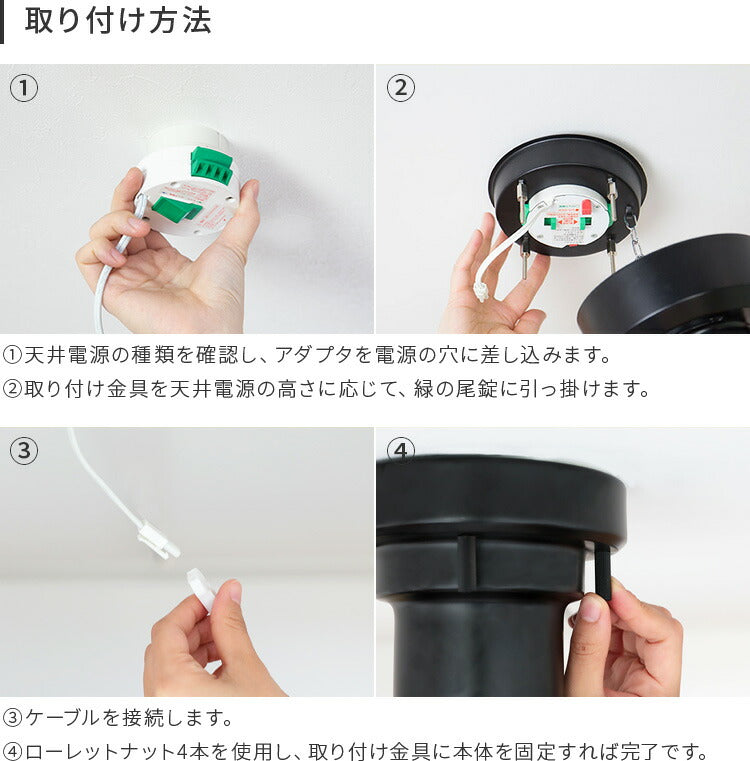 取り付け方法

①

②

①天井電源の種類を確認し、アダプタを電源の穴に差し込みます。
②取り付け金具を天井電源の高さに応じて、緑の尾錠に引っ掛けます。

③

④

③ケーブルを接続します。
④ローレットナット4本を使用し、取り付け金具に本体を固定すれば完了です。