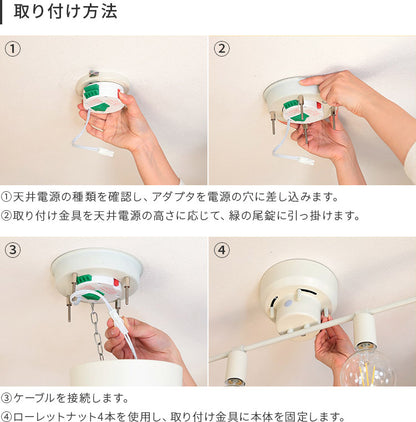 取り付け方法

①

②

①天井電源の種類を確認し、アダプタを電源の穴に差し込みます。
②取り付け金具を天井電源の高さに応じて、緑の尾錠に引っ掛けます。

③

④

③ケーブルを接続します。
④ローレットナット4本を使用し、取り付け金具に本体を固定します。