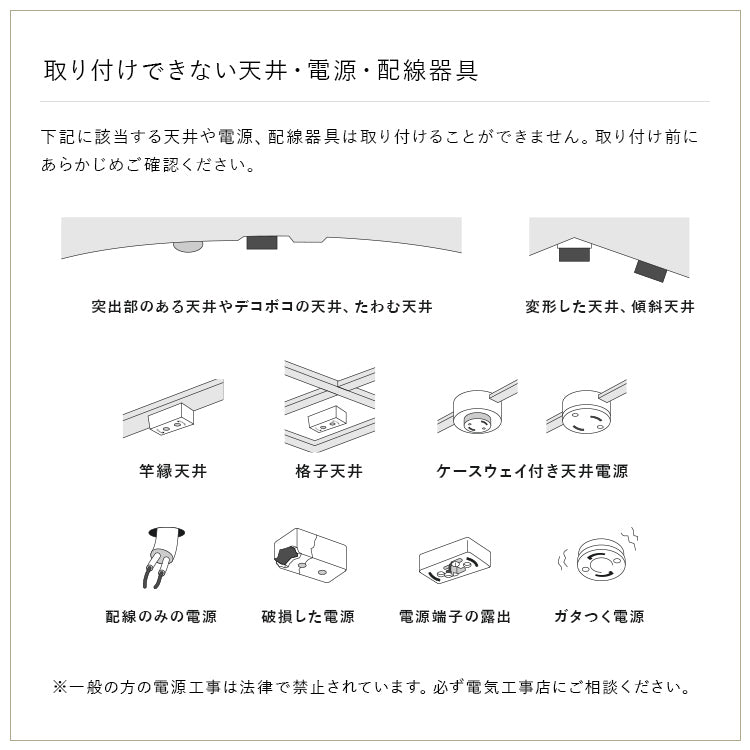 取り付けできない天井・電源・配線器具

下記に該当する天井や電源、配線器具は取り付けることができません。取り付け前にあらかじめご確認ください。

突出部のある天井やデコボコの天井、たわむ天井

変形した天井、傾斜天井

竿縁天井

格子天井

ケースウェイ付き天井電源

配線のみの電源

破損した電源

電源端子の露出

ガタつく電源

※一般の方の電源工事は法律で禁止されています。必ず電気工事店にご相談ください。