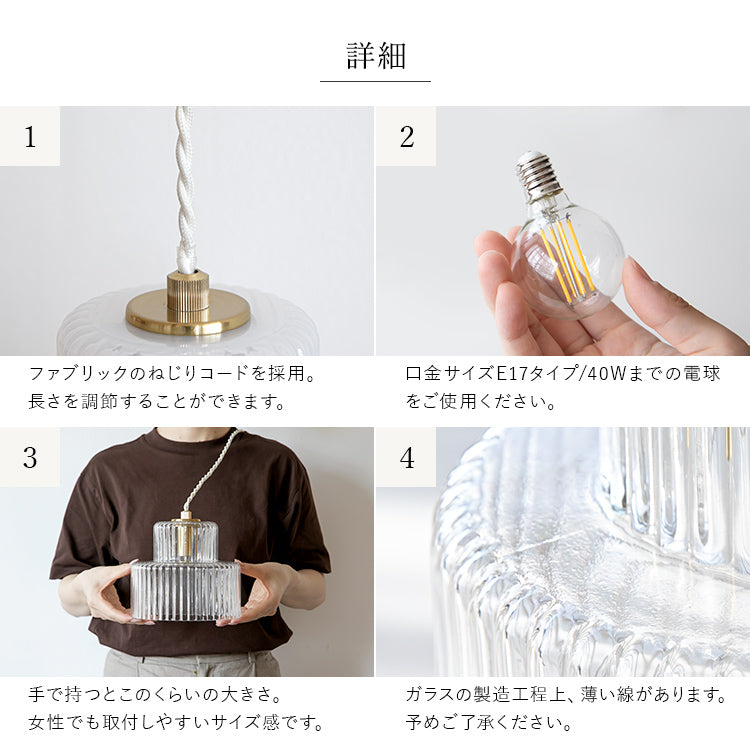 詳細

1

ファブリックのねじりコードを採用。
長さを調節することができます。

2

口金サイズE17タイプ/40Wまでの電球をご使用ください。

3

手で持つとこのくらいの大きさ。
女性でも取付しやすいサイズ感です。

4

ガラスの製造工程上、薄い線があります。
予めご了承ください。