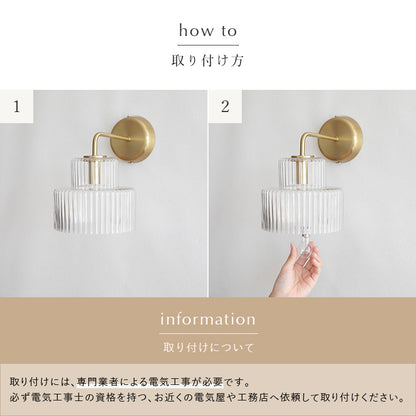 how to

取り付け方

1

2

information

取り付けについて

取り付けには、専門業者による電気工事が必要です。
必ず電気工事士の資格を持つ、お近くの電気屋や工務店へ依頼して取り付けください。