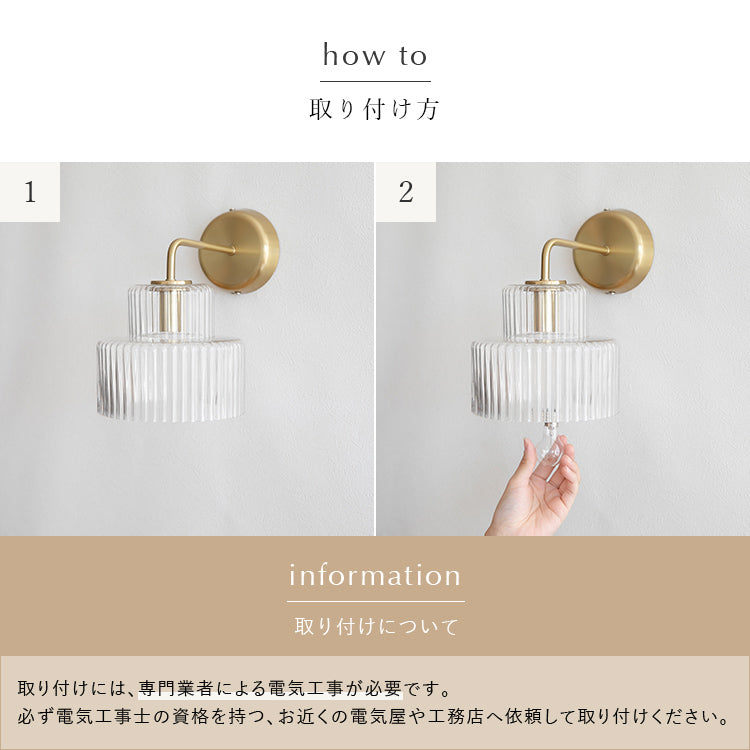 how to

取り付け方

1

2

information

取り付けについて

取り付けには、専門業者による電気工事が必要です。
必ず電気工事士の資格を持つ、お近くの電気屋や工務店へ依頼して取り付けください。