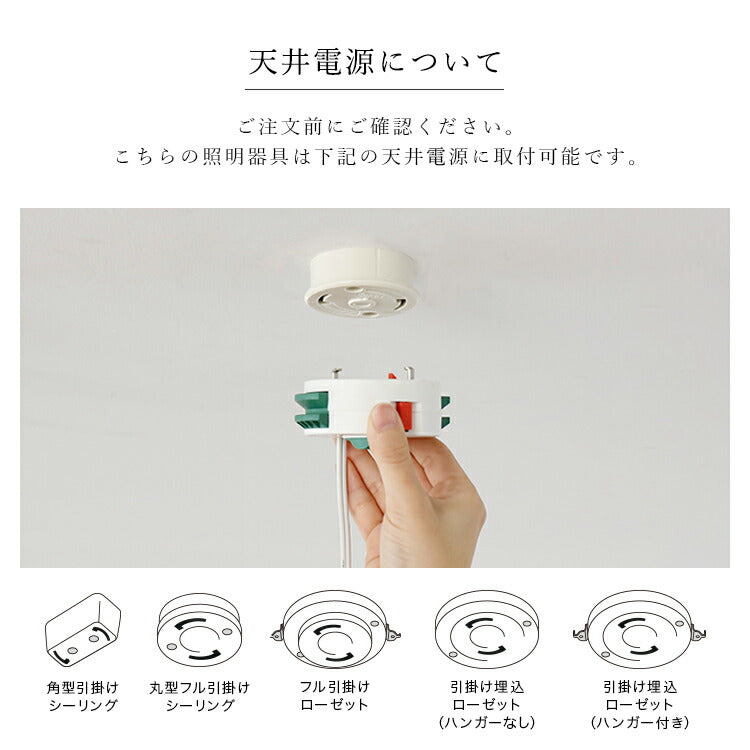 天井電源について

ご注文前にご確認ください。
こちらの照明器具は下記の天井電源に取付可能です。

角型引掛け
シーリング

丸型フル引掛け
シーリング

フル引掛け
ローゼット

引掛け埋込
ローゼット
(ハンガーなし)

引掛け埋込
ローゼット
(ハンガー付き)