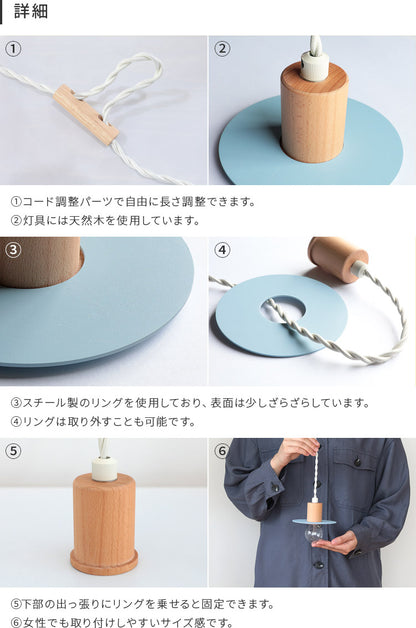 詳細

①

②

①コード調整パーツで自由に長さ調整できます。
②灯具には天然木を使用しています。

③

④

③スチール製のリングを使用しており、表面は少しざらざらしています。
④リングは取り外すことも可能です。

⑤

⑥

⑤下部の出っ張りにリングを乗せると固定できます。
⑥女性でも取り付けしやすいサイズ感です。