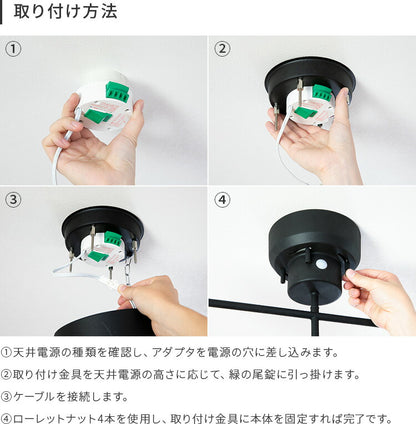 取り付け方法

①

②

③

④

①天井電源の種類を確認し、アダプタを電源の穴に差し込みます。

②取り付け金具を天井電源の高さに応じて、緑の尾錠に引っ掛けます。

③ケーブルを接続します。

④ローレットナット4本を使用し、取り付け金具に本体を固定すれば完了です。