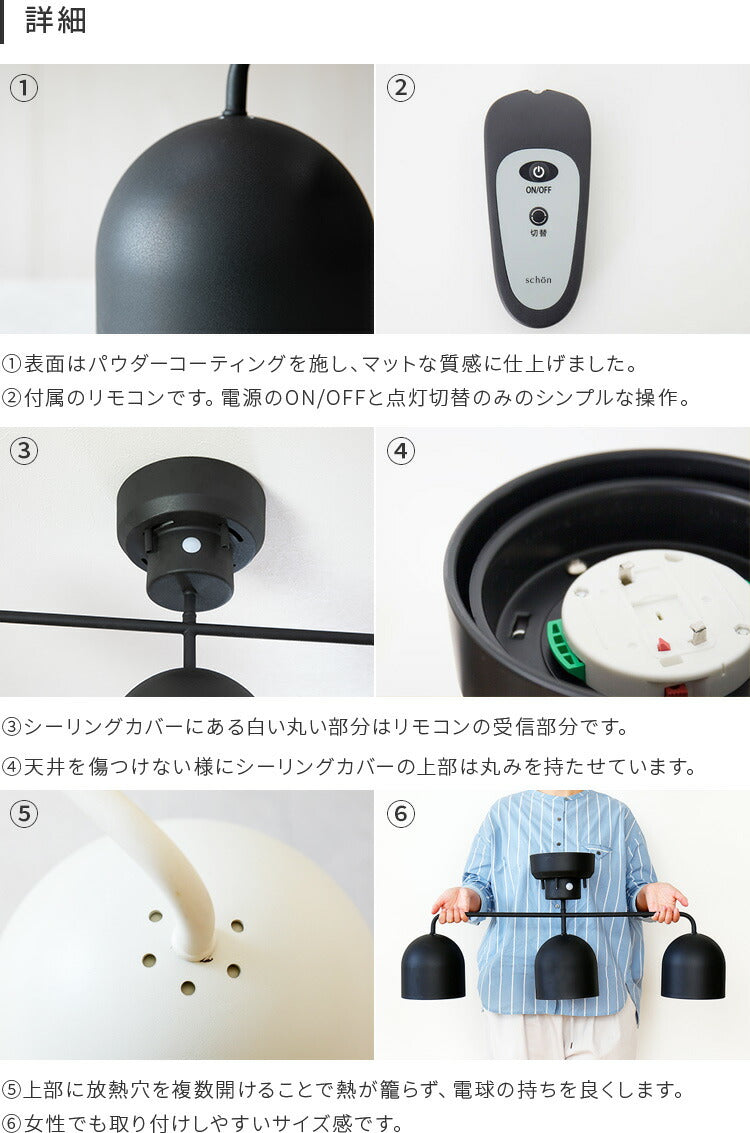 詳細

①

②

ON/OFF

切替

schön

①表面はパウダーコーティングを施し、マットな質感に仕上げました。
②付属のリモコンです。電源のON/OFFと点灯切替のみのシンプルな操作。

③

④

③シーリングカバーにある白い丸い部分はリモコンの受信部分です。
④天井を傷つけない様にシーリングカバーの上部は丸みを持たせています。

⑤

⑥

⑤上部に放熱穴を複数開けることで熱が籠らず、電球の持ちを良くします。
⑥女性でも取り付けしやすいサイズ感です。