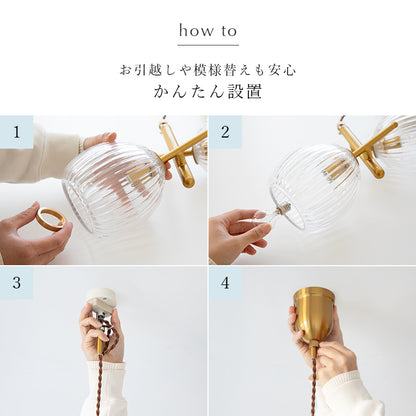 how to

お引越しや模様替えも安心
かんたん設置

1

2

3

4