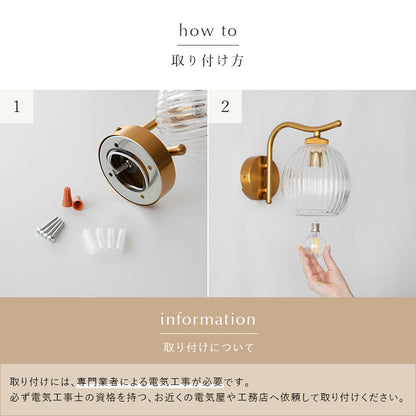 how to

取り付け方

1

2

information

取り付けについて

取り付けには、専門業者による電気工事が必要です。
必ず電気工事士の資格を持つ、お近くの電気屋や工務店へ依頼して取り付けください。