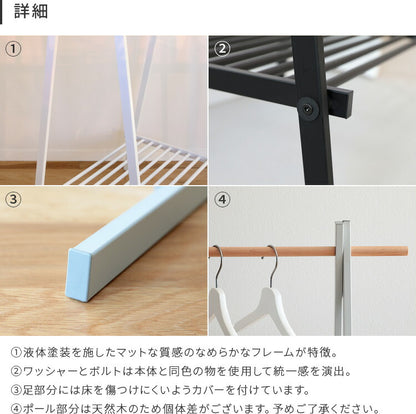 詳細

①

②

③

④

①液体塗装を施したマットな質感のなめらかなフレームが特徴。

②ワッシャーとボルトは本体と同色の物を使用して統一感を演出。

③足部分には床を傷つけにくいようカバーを付けています。

④ポール部分は天然木のため個体差がございます。予めご了承ください。