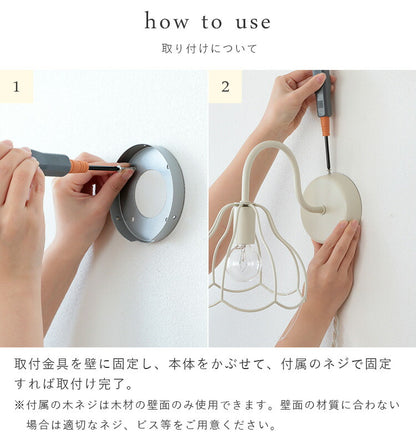 how to use

取り付けについて

1

2

取付金具を壁に固定し、本体をかぶせて、付属のネジで固定すれば取付け完了。

※付属の木ネジは木材の壁面のみ使用できます。壁面の材質に合わない場合は適切なネジ、ビス等をご用意ください。