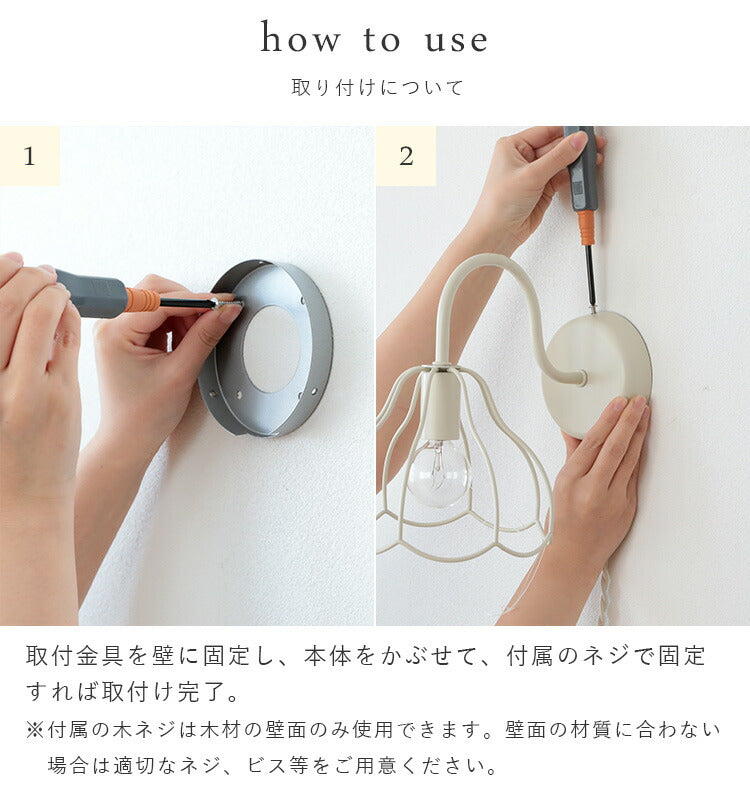 how to use

取り付けについて

1

2

取付金具を壁に固定し、本体をかぶせて、付属のネジで固定すれば取付け完了。

※付属の木ネジは木材の壁面のみ使用できます。壁面の材質に合わない場合は適切なネジ、ビス等をご用意ください。