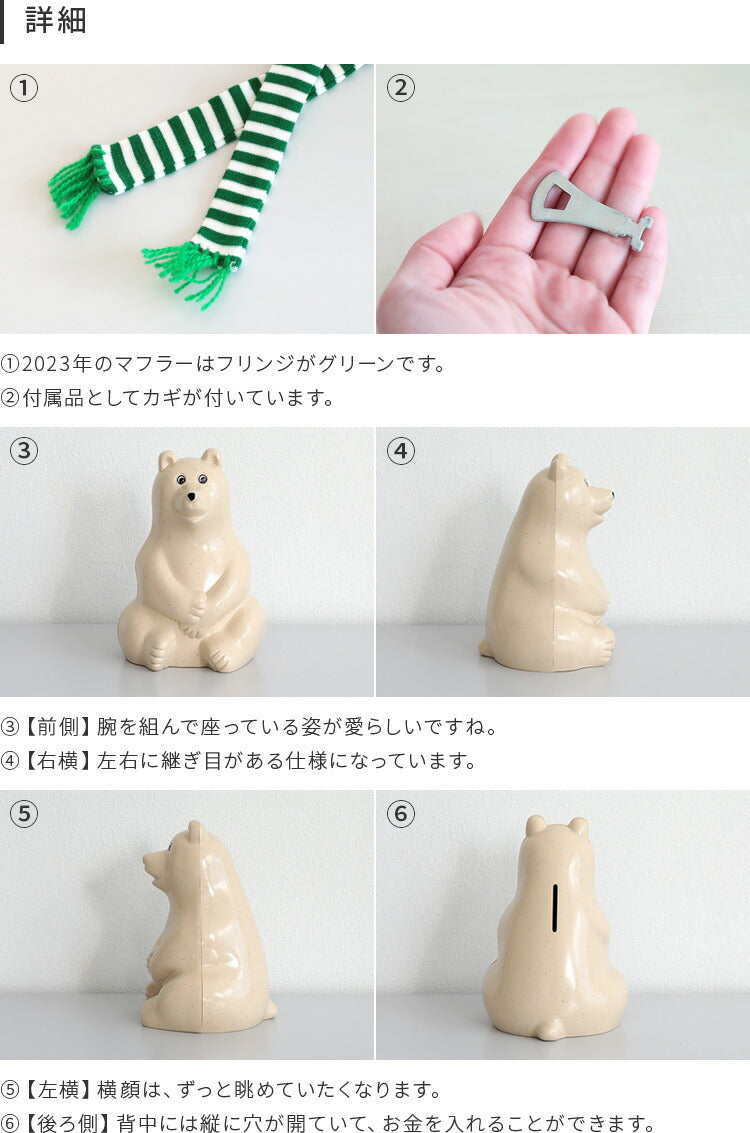 詳細

①

②

①2023年のマフラーはフリンジがグリーンです。
②付属品としてカギが付いています。

③

④

③【前側】腕を組んで座っている姿が愛らしいですね。
④【右横】左右に継ぎ目がある仕様になっています。

⑤

⑥

⑤【左横】横顔は、ずっと眺めていたくなります。
⑥【後ろ側】背中には縦に穴が開いていて、お金を入れることができます。