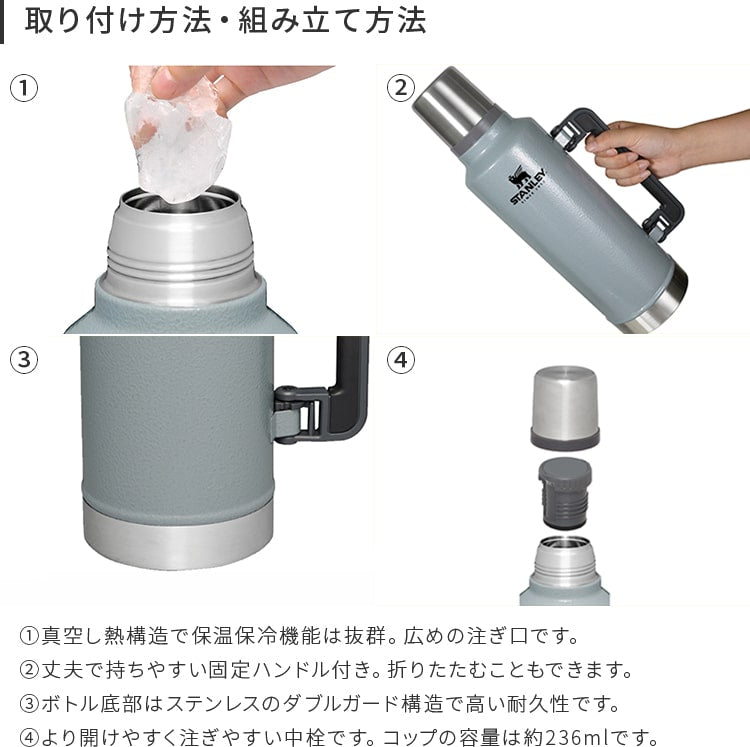 取り付け方法・組み立て方法

①

②

STANLEY

③

④

①真空し熱構造で保温保冷機能は抜群。広めの注ぎ口です。
②丈夫で持ちやすい固定ハンドル付き。折りたたむこともできます。
③ボトル底部はステンレスのダブルガード構造で高い耐久性です。
④より開けやすく注ぎやすい中栓です。コップの容量は約236mlです。