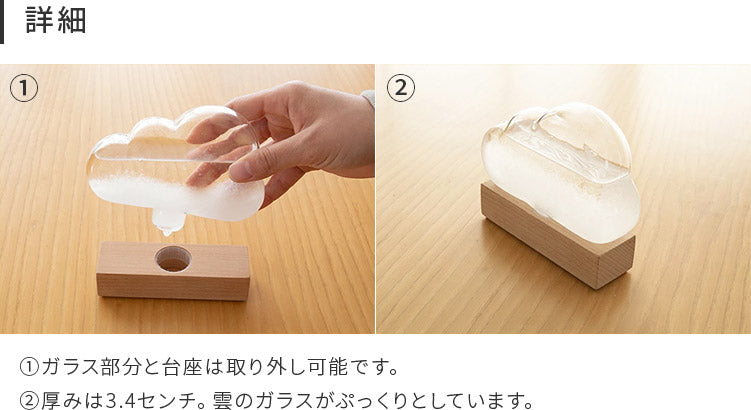 詳細

①

②

①ガラス部分と台座は取り外し可能です。

②厚みは3.4センチ。雲のガラスがぷっくりとしています。