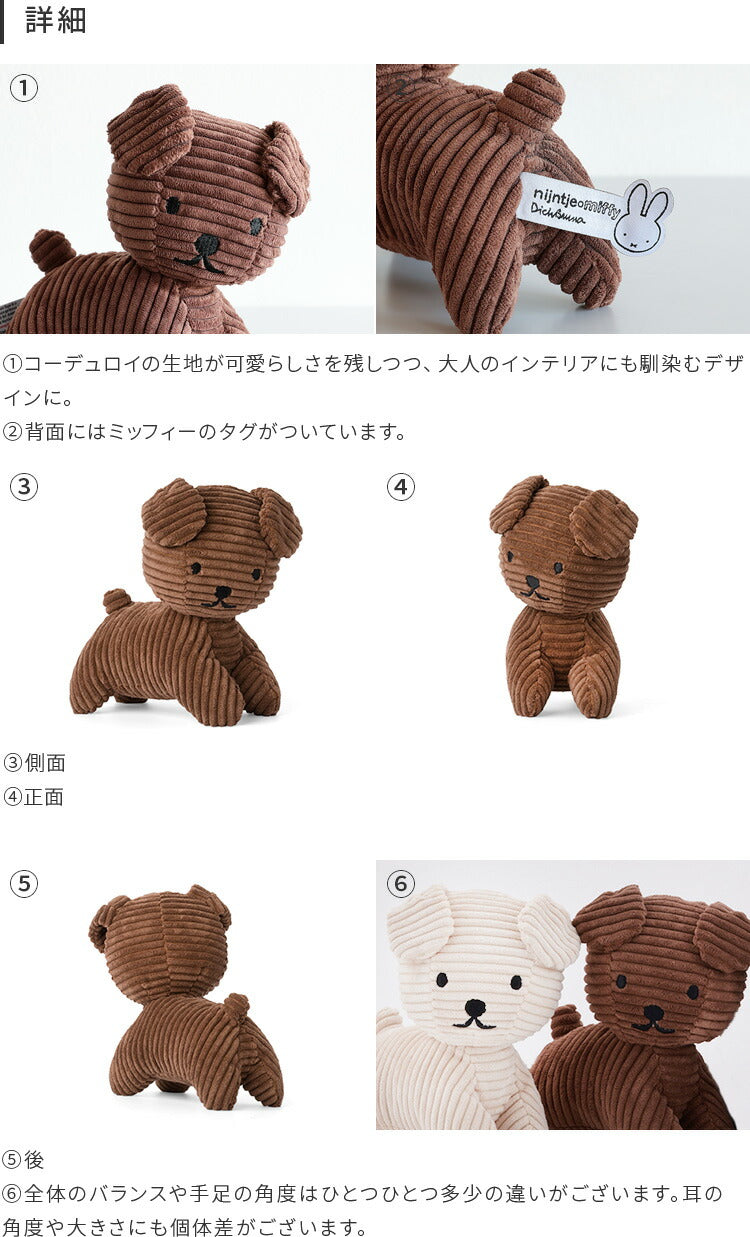 詳細

①

②

nijntje miffy
Dick Bruna

①コーデュロイの生地が可愛らしさを残しつつ、大人のインテリアにも馴染むデザインに。
②背面にはミッフィーのタグがついています。

③

④

③側面
④正面

⑤

⑥

⑤後
⑥全体のバランスや手足の角度はひとつひとつ多少の違いがございます。耳の角度や大きさにも個体差がございます。