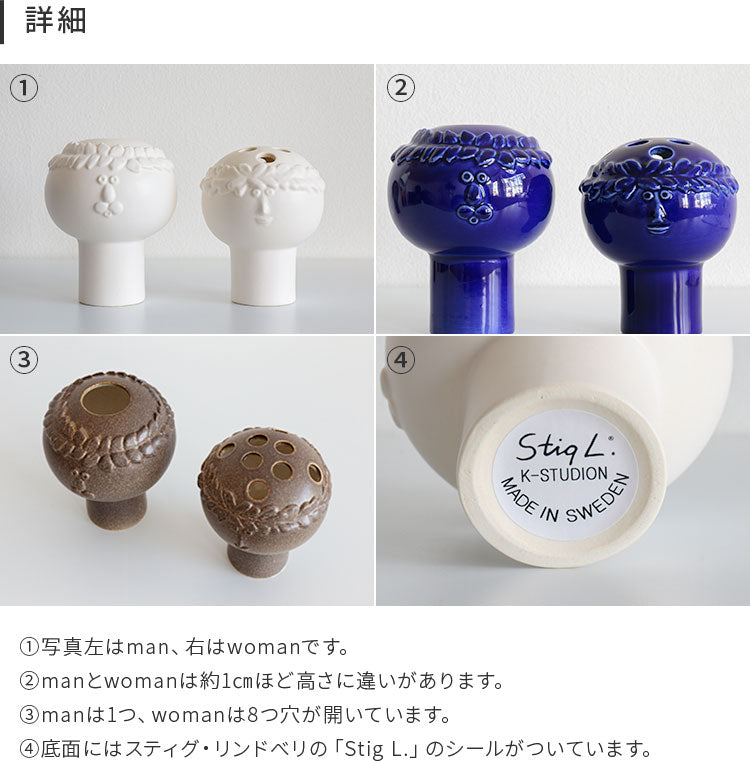 詳細

①

②

③

④

Stig L.®
K-STUDION
MADE IN SWEDEN

①写真左はman、右はwomanです。

②manとwomanは約1cmほど高さに違いがあります。

③manは1つ、womanは8つ穴が開いています。

④底面にはスティグ・リンドベリの「Stig L.」のシールがついています。